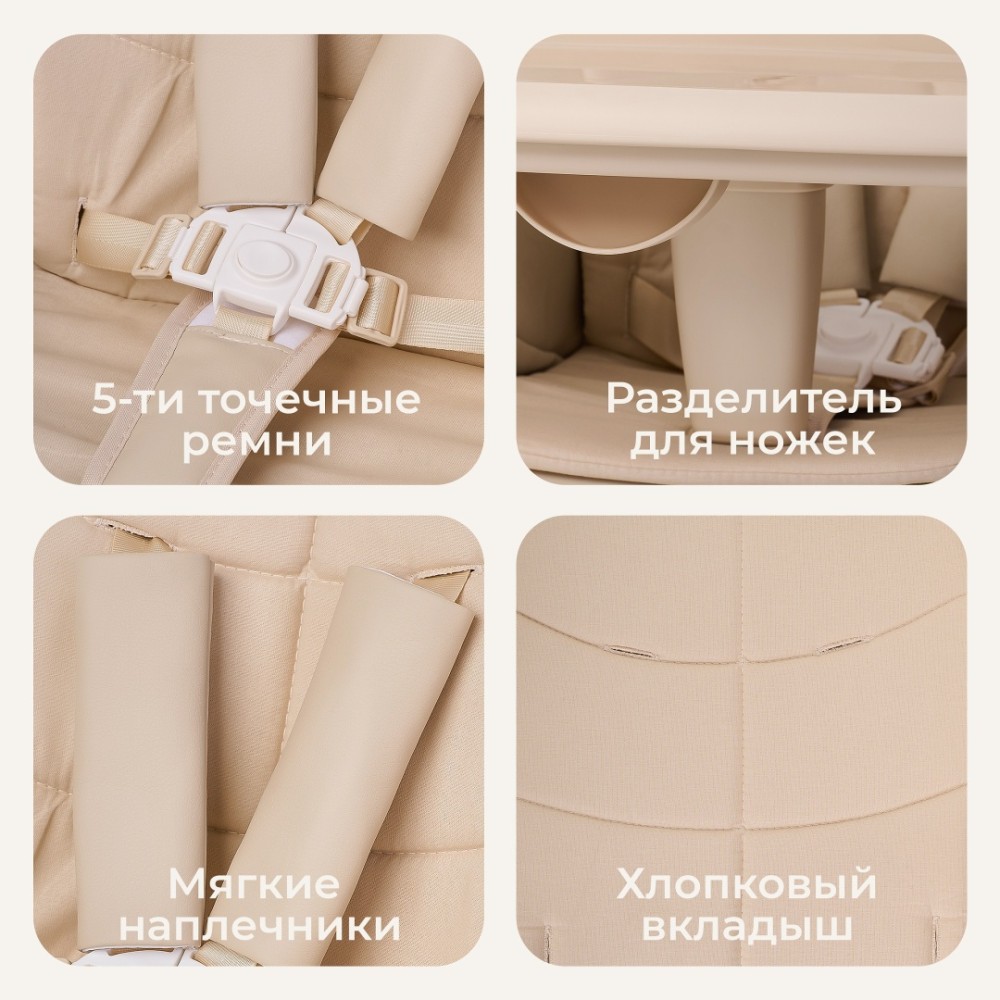 5-ти точечные ремни

Разделитель для ножек

Мягкие наплечники

Хлопковый вкладыш