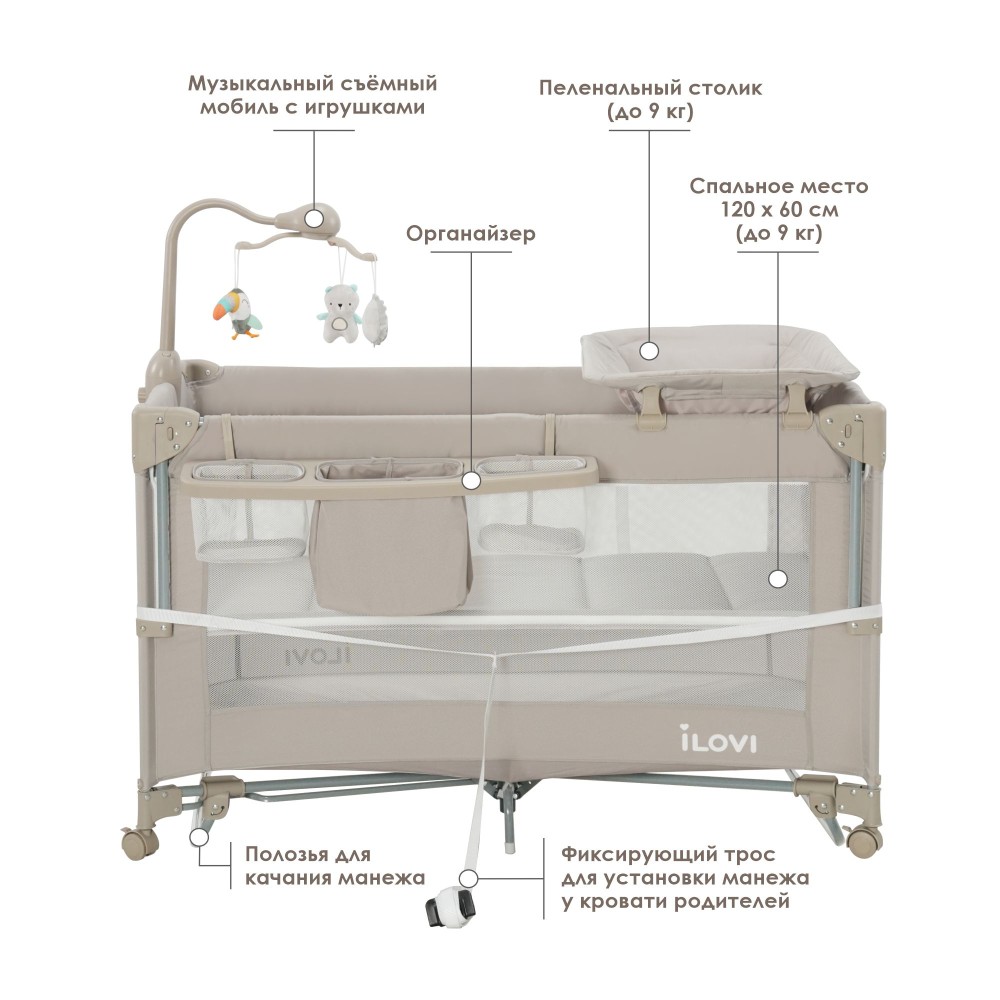 Музыкальный съёмный мобиль с игрушками

Пеленальный столик (до 9 кг)

Спальное место 120 х 60 см (до 9 кг)

Органайзер

iLOVI

iLOVI

Полозья для качания манежа

Фиксирующий трос для установки манежа у кровати родителей