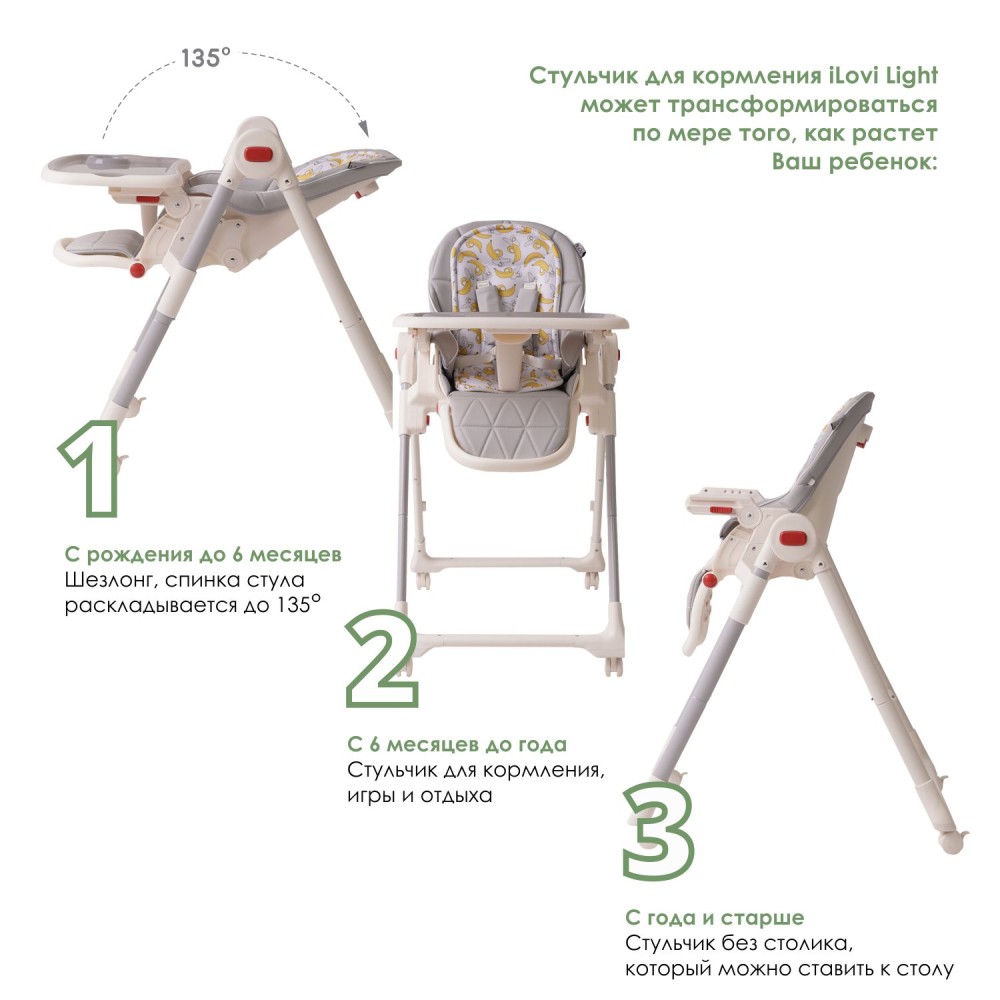 135°

Стульчик для кормления iLovi Light может трансформироваться по мере того, как растет Ваш ребенок:

1

С рождения до 6 месяцев
Шезлонг, спинка стула раскладывается до 135°

2

С 6 месяцев до года
Стульчик для кормления, игры и отдыха

3

С года и старше
Стульчик без столика, который можно ставить к столу